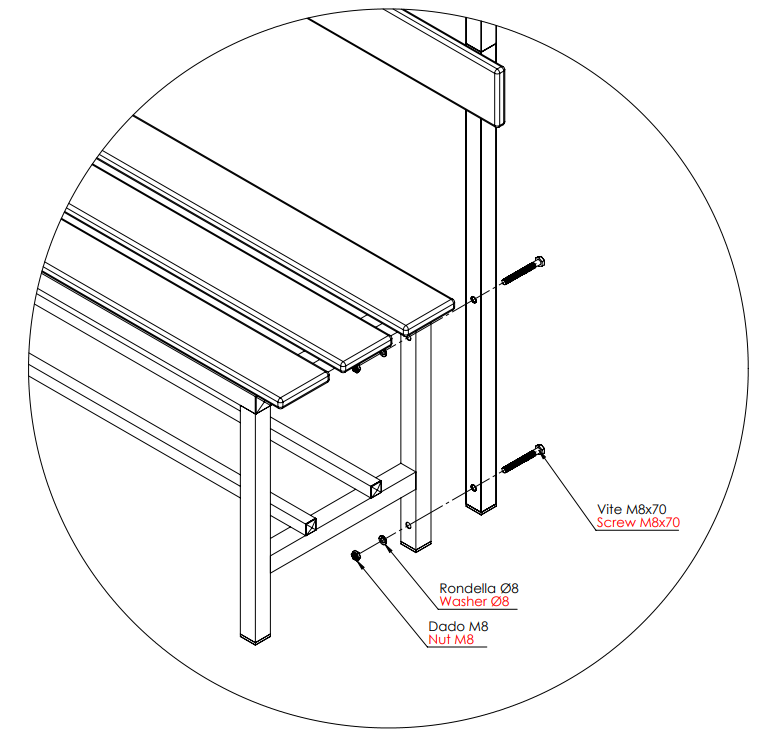 Vite M8x70
Screw M8x70

Rondella Ø8
Washer Ø8

Dado M8
Nut M8